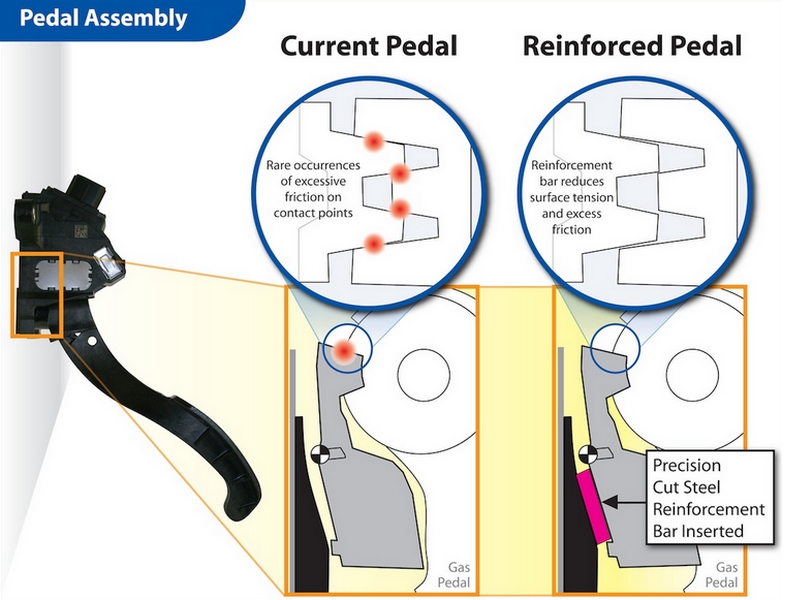 Pedal Assembly

Current Pedal

Rare occurrences of excessive friction on contact points

Gas Pedal

Reinforced Pedal

Reinforcement bar reduces surface tension and excess friction

Precision Cut Steel Reinforcement Bar Inserted

Gas Pedal